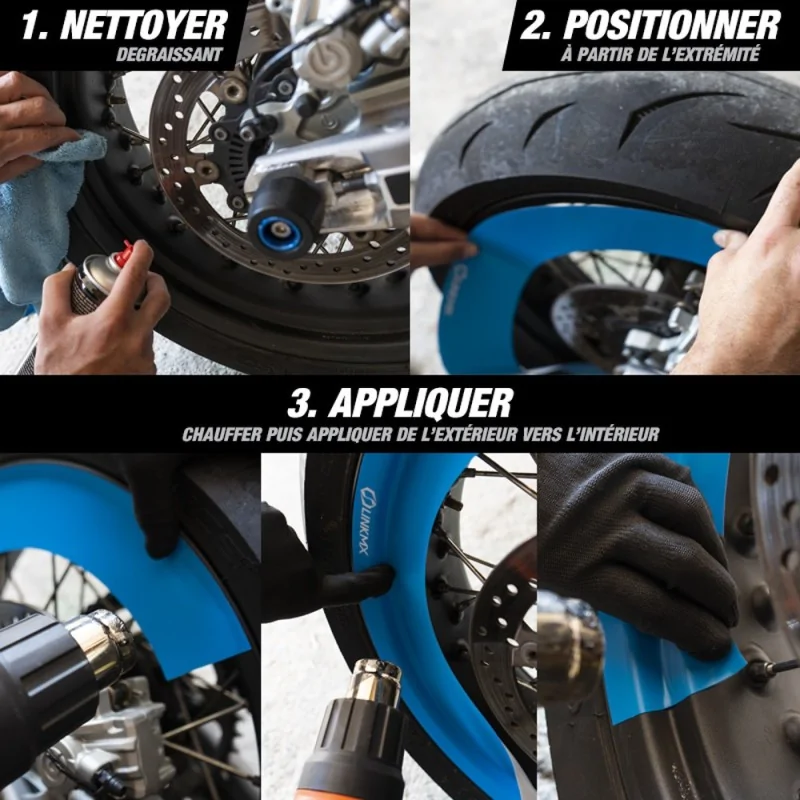 1. NETTOYER
DEGRAISSANT

2. POSITIONNER
À PARTIR DE L'EXTRÉMITÉ

3. APPLIQUER
CHAUFFER PUIS APPLIQUER DE L'EXTÉRIEUR VERS L'INTÉRIEUR

LINKMX