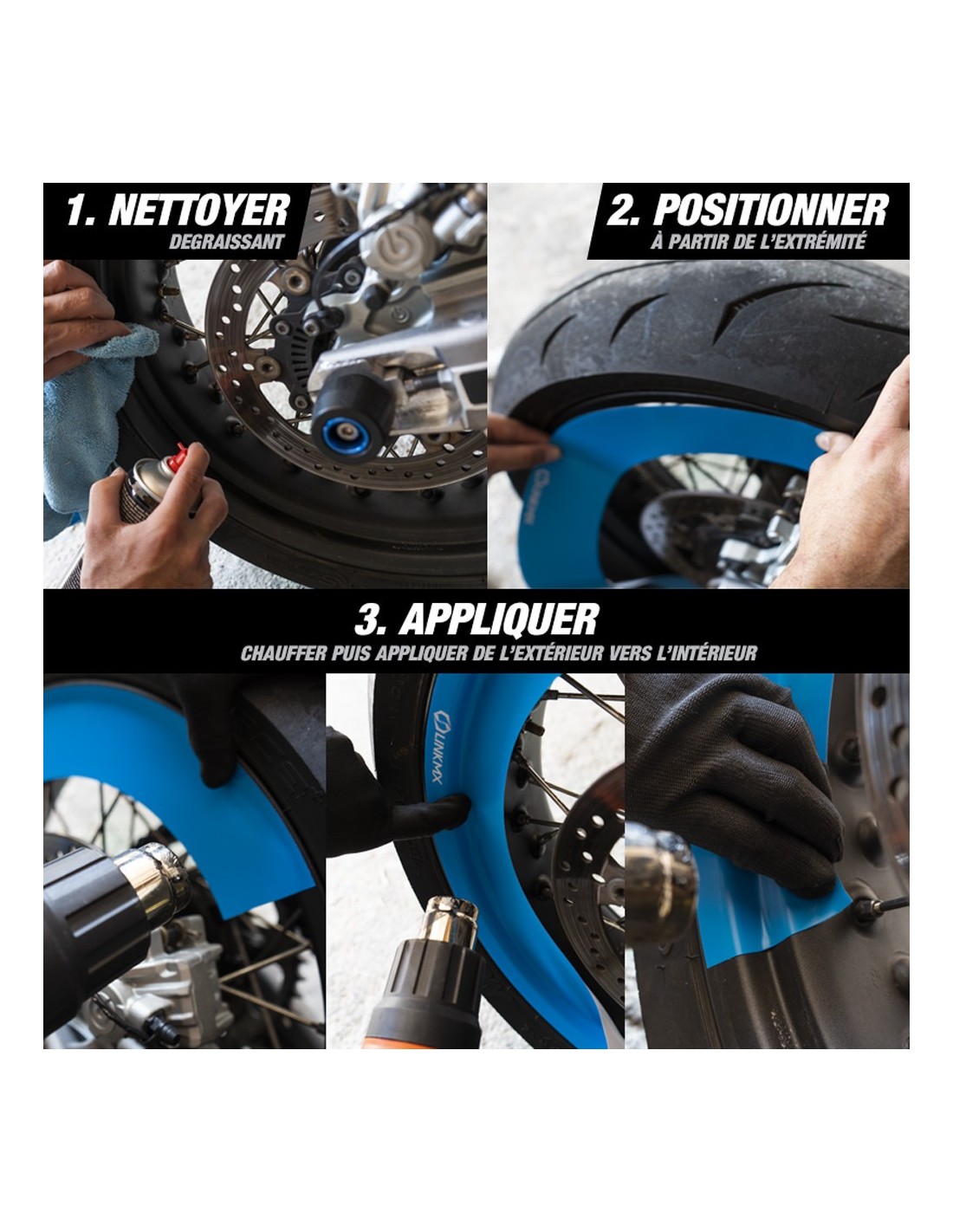 1. NETTOYER
DEGRAISSANT

2. POSITIONNER
À PARTIR DE L'EXTRÉMITÉ

3. APPLIQUER
CHAUFFER PUIS APPLIQUER DE L'EXTÉRIEUR VERS L'INTÉRIEUR

LINKMX