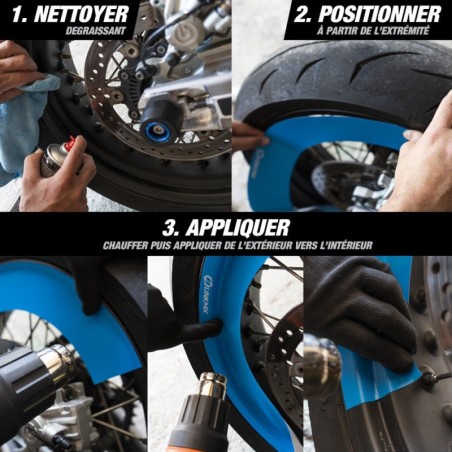 1. NETTOYER
DEGRAISSANT

2. POSITIONNER
À PARTIR DE L'EXTRÉMITÉ

3. APPLIQUER
CHAUFFER PUIS APPLIQUER DE L'EXTÉRIEUR VERS L'INTÉRIEUR

UNIKMX